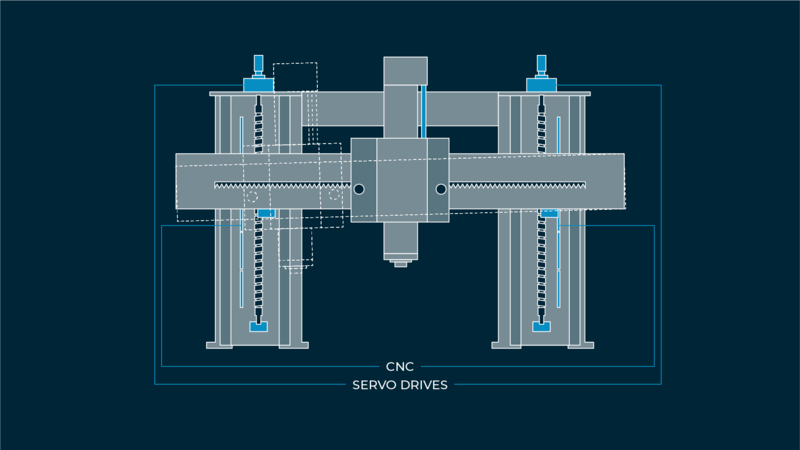 CNC
SERVO DRIVES